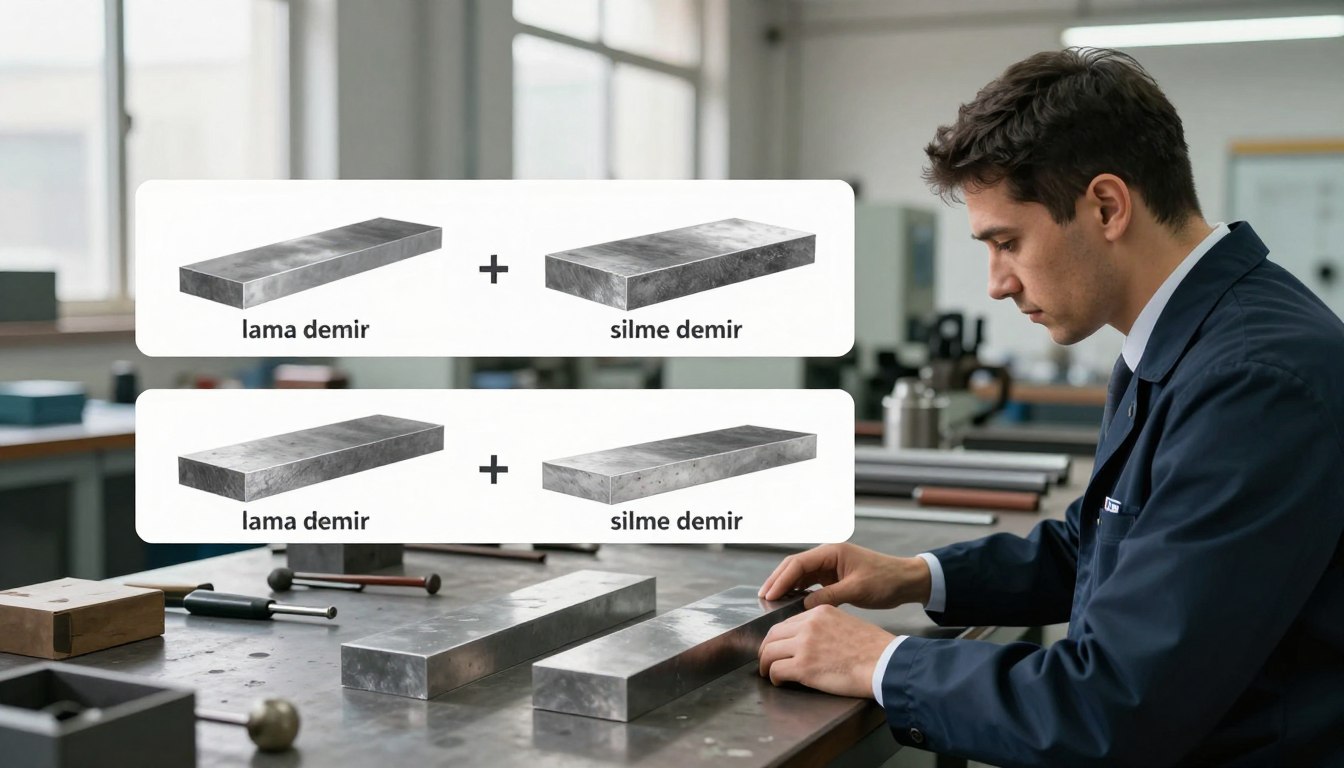 lama demir + silme demir

lama demir + silme demir